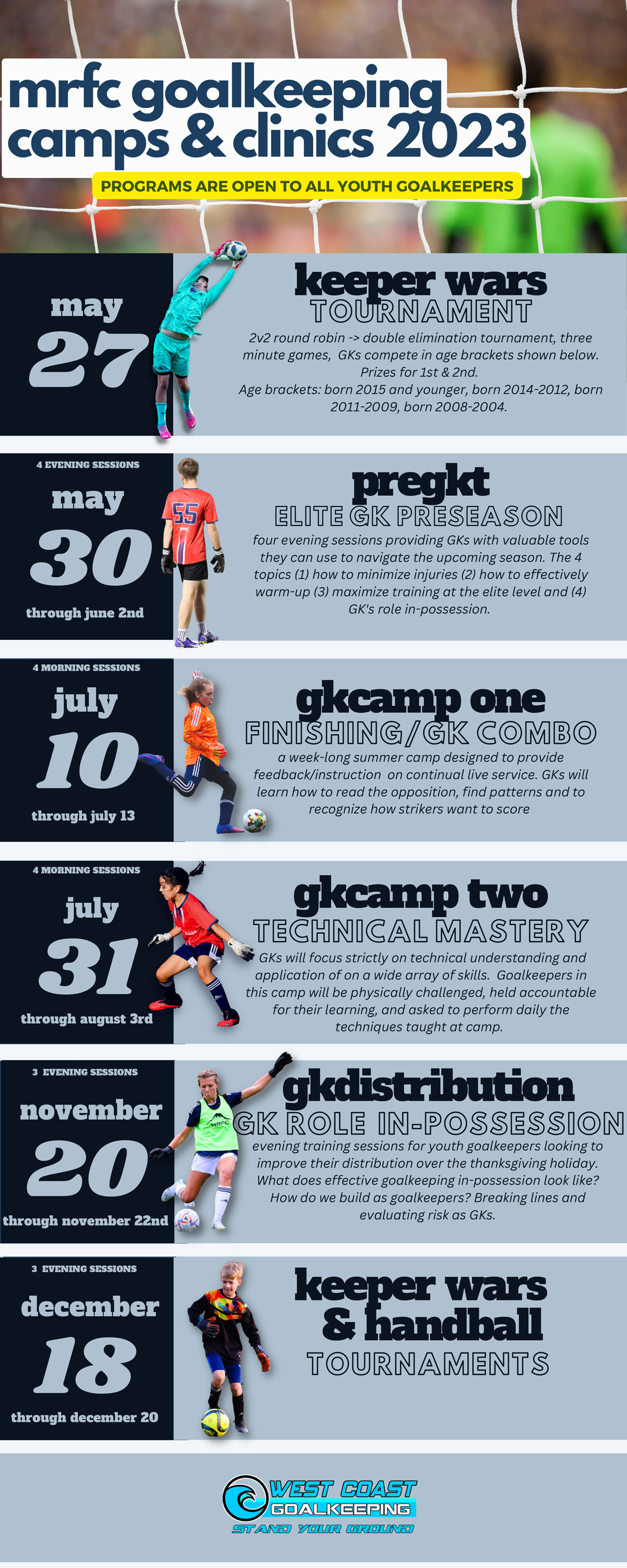 mrfc goalkeeping camps & clinics 2023

PROGRAMS ARE OPEN TO ALL YOUTH GOALKEEPERS

may
27

keeper wars
TOURNAMENT

2v2 round robin -> double elimination tournament, three minute games, GKs compete in age brackets shown below. Prizes for 1st & 2nd.
Age brackets: born 2015 and younger, born 2014-2012, born 2011-2009, born 2008-2004.

4 EVENING SESSIONS
may
30
through june 2nd

55

pregkt
ELITE GK PRESEASON

four evening sessions providing GKs with valuable tools they can use to navigate the upcoming season. The 4 topics (1) how to minimize injuries (2) how to effectively warm-up (3) maximize training at the elite level and (4) GK's role in-possession.

4 MORNING SESSIONS
july
10
through july 13

gkcamp one
FINISHING/GK COMBO

a week-long summer camp designed to provide feedback/instruction on continual live service. GKs will learn how to read the opposition, find patterns and to recognize how strikers want to score

4 MORNING SESSIONS
july
31
through august 3rd

gkcamp two
TECHNICAL MASTERY

GKs will focus strictly on technical understanding and application of on a wide array of skills. Goalkeepers in this camp will be physically challenged, held accountable for their learning, and asked to perform daily the techniques taught at camp.

3 EVENING SESSIONS
november
20
through november 22nd

MRFC

gkdistribution
GK ROLE IN-POSSESSION

evening training sessions for youth goalkeepers looking to improve their distribution over the thanksgiving holiday. What does effective goalkeeping in-possession look like? How do we build as goalkeepers? Breaking lines and evaluating risk as GKs.

3 EVENING SESSIONS
december
18
through december 20

keeper wars
& handball
TOURNAMENTS

WEST COAST
GOALKEEPING
STAND YOUR GROUND